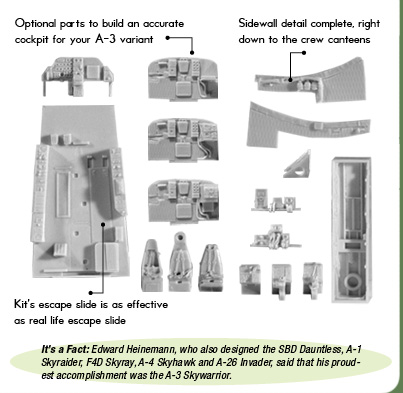 Optional parts to build an accurate cockpit for your A-3 variant

Sidewall detail complete, right down to the crew canteens

Kit's escape slide is as effective as real life escape slide

It's a Fact: Edward Heinemann, who also designed the SBD Dauntless, A-1 Skyraider, F4D Skyray, A-4 Skyhawk and A-26 Invader, said that his proudest accomplishment was the A-3 Skywarrior.